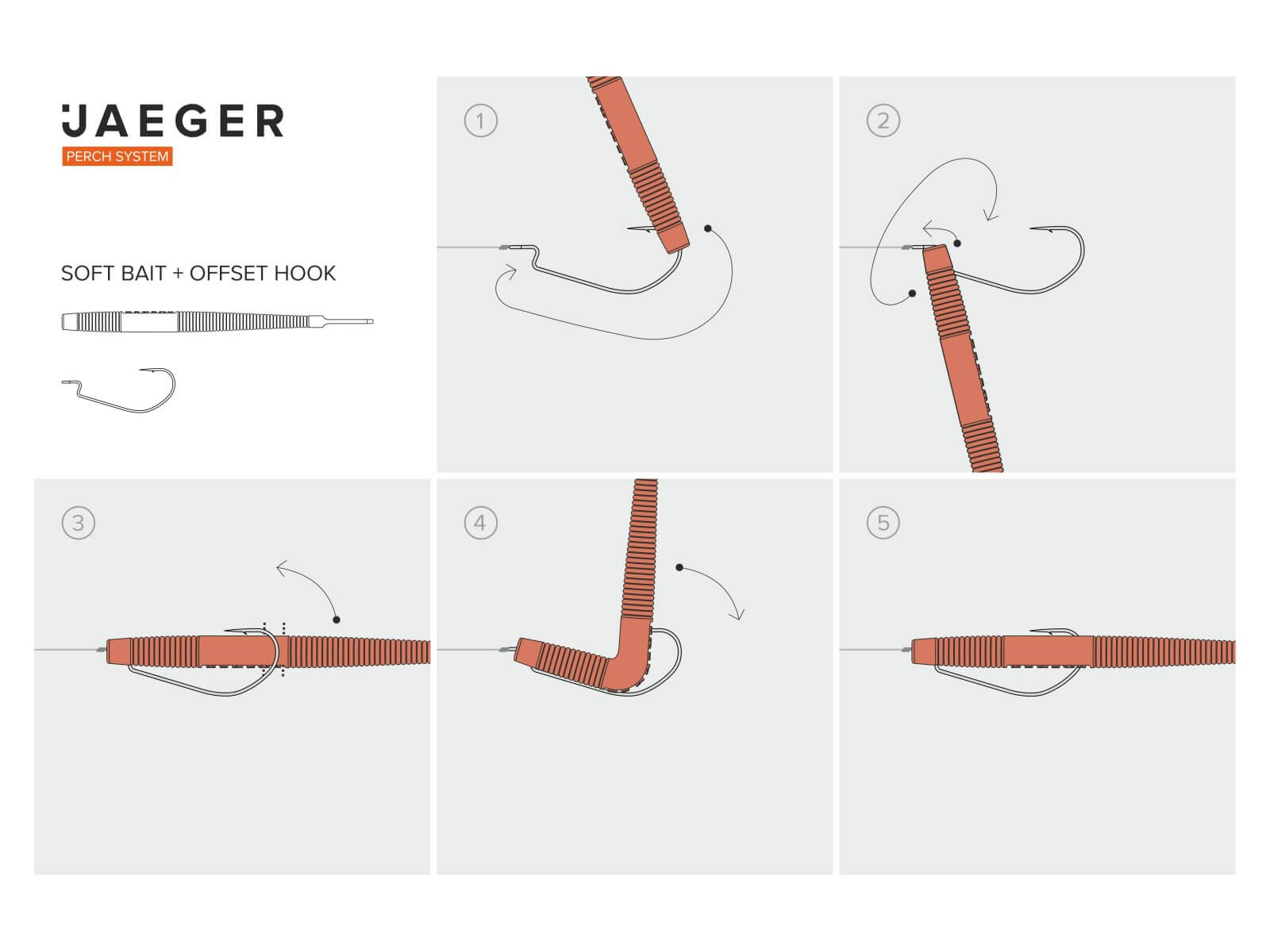 JAEGER
PERCH SYSTEM

SOFT BAIT + OFFSET HOOK

1

2

3

4

5